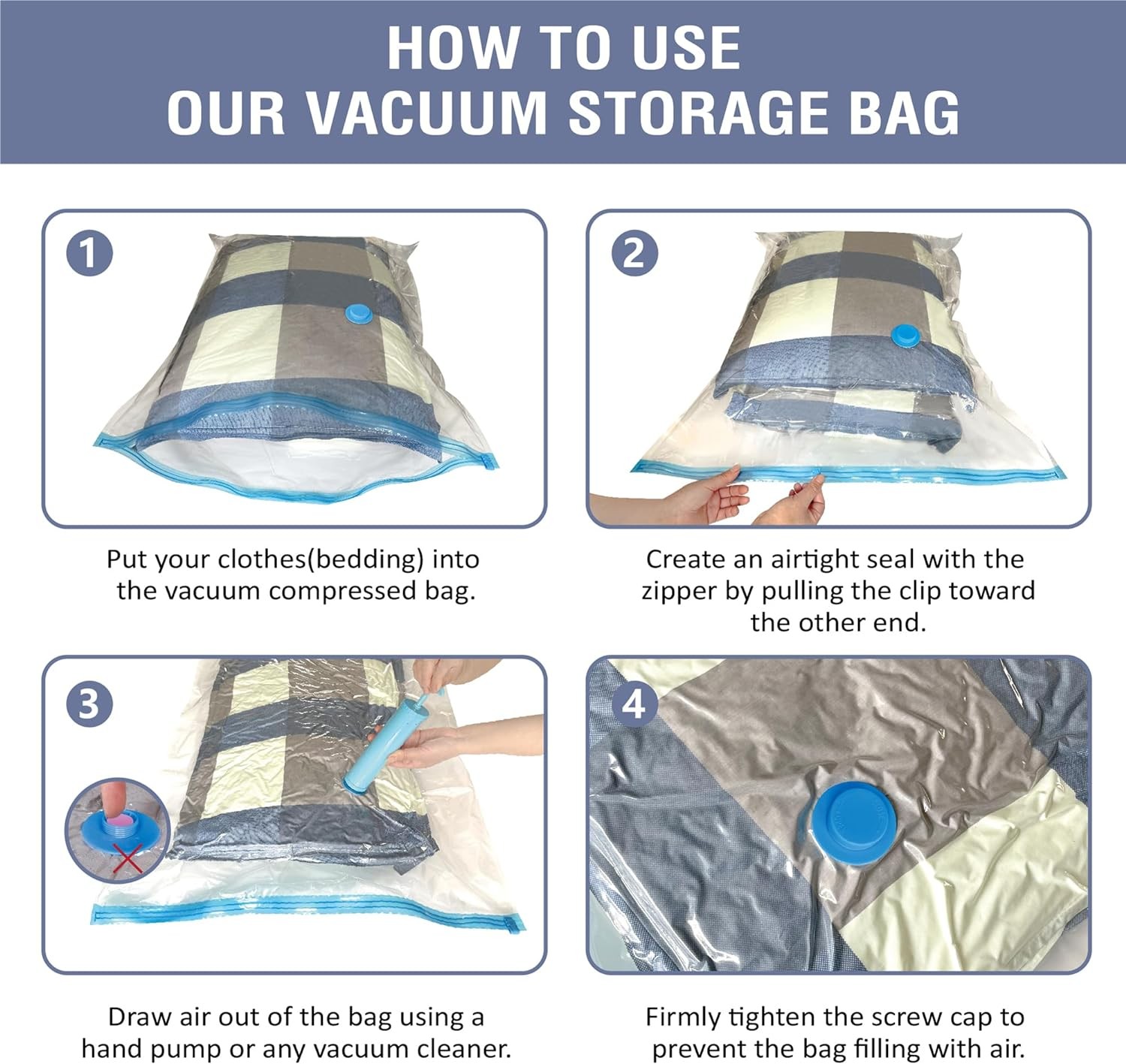 HOW TO USE
OUR VACUUM STORAGE BAG

1

Put your clothes(bedding) into the vacuum compressed bag.

2

Create an airtight seal with the zipper by pulling the clip toward the other end.

3

Draw air out of the bag using a hand pump or any vacuum cleaner.

4

Firmly tighten the screw cap to prevent the bag filling with air.